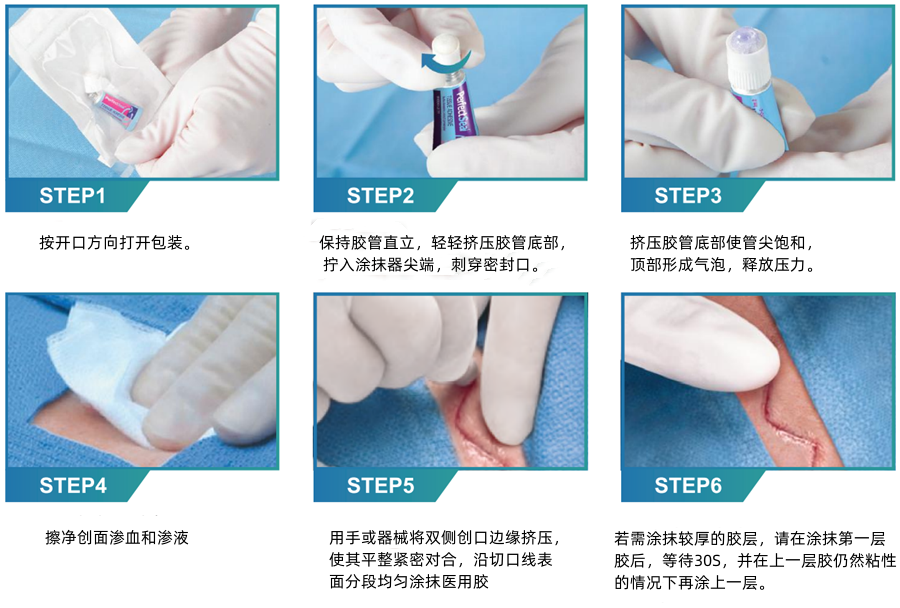 STEP1

按开口方向打开包装。

STEP2

保持胶管直立，轻轻挤压胶管底部，拧入涂抹器尖端，刺穿密封口。

STEP3

挤压胶管底部使管尖饱和，顶部形成气泡，释放压力。

STEP4

擦净创面渗血和渗液

STEP5

用手或器械将双侧创口边缘挤压，使其平整紧密对合，沿切口线表面分段均匀涂抹医用胶

STEP6

若需涂抹较厚的胶层，请在涂抹第一层胶后，等待30S，并在上一层胶仍然粘性的情况下再涂上一层。